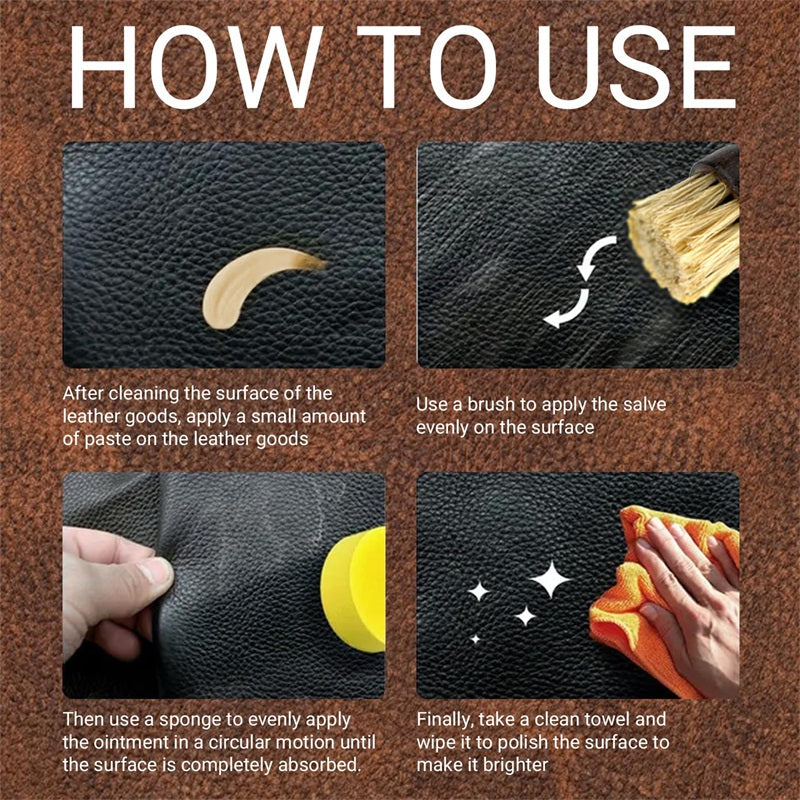 HOW TO USE

After cleaning the surface of the leather goods, apply a small amount of paste on the leather goods

Use a brush to apply the salve evenly on the surface

Then use a sponge to evenly apply the ointment in a circular motion until the surface is completely absorbed.

Finally, take a clean towel and wipe it to polish the surface to make it brighter