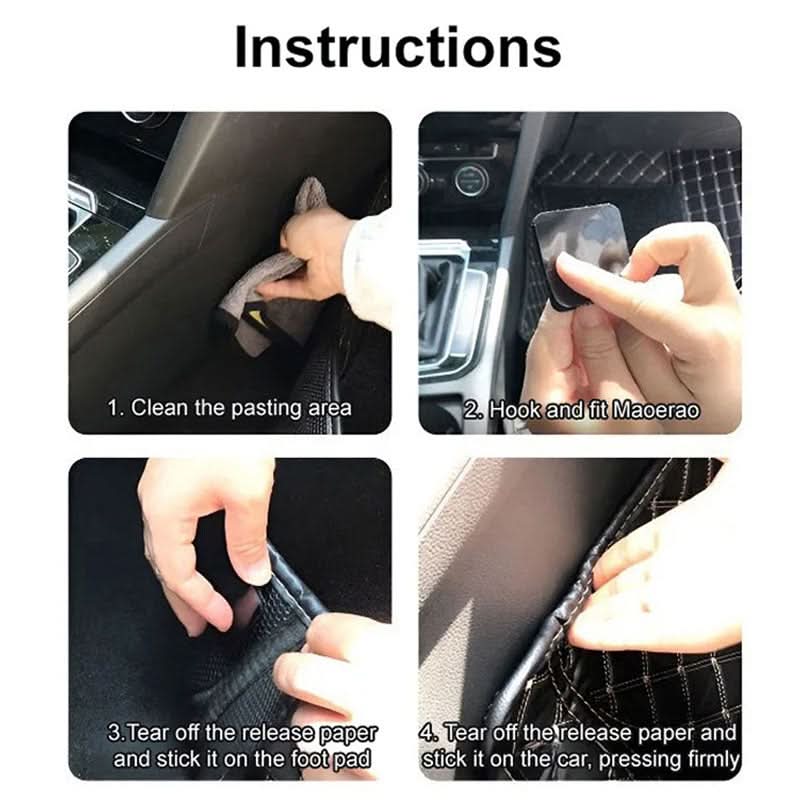 Instructions

1. Clean the pasting area

2. Hook and fit Maoerao

3.Tear off the release paper and stick it on the foot pad

4. Tear off the release paper and stick it on the car, pressing firmly