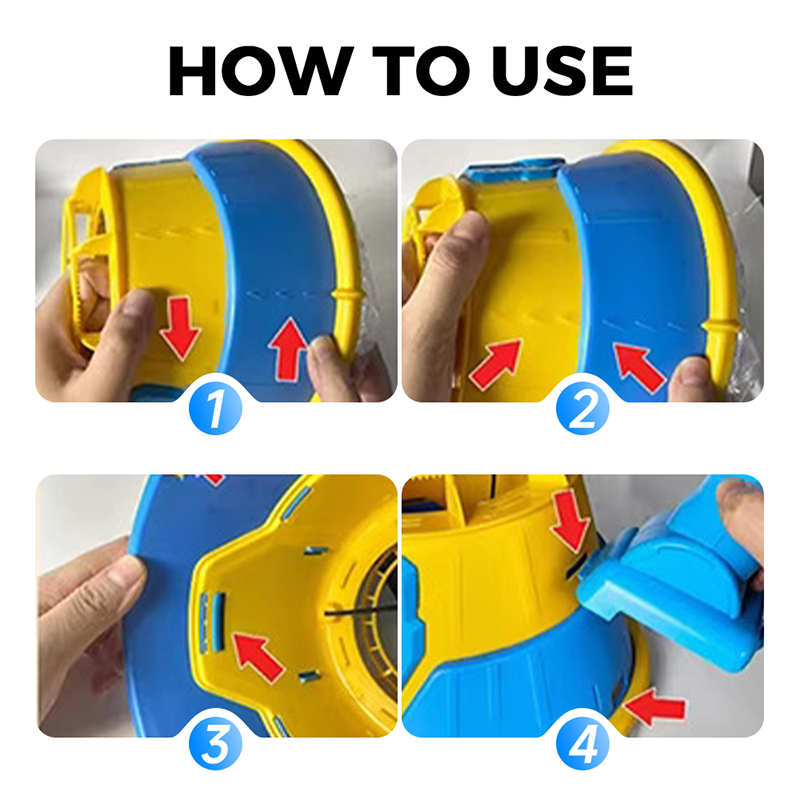 HOW TO USE

1

2

3

4